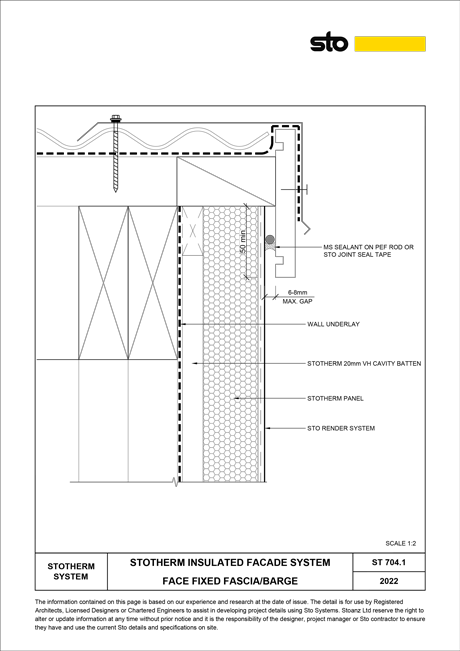 sto

50 min

MS SEALANT ON PEF ROD OR STO JOINT SEAL TAPE

6-8mm MAX. GAP

WALL UNDERLAY

STOTHERM 20mm VH CAVITY BATTEN

STOTHERM PANEL

STO RENDER SYSTEM

SCALE 1:2

| STOTHERM SYSTEM | STOTHERM INSULATED FACADE SYSTEM | ST 704.1 |
|---|---|---|
| | FACE FIXED FASCIA/BARGE | 2022 |

The information contained on this page is based on our experience and research at the date of issue. The detail is for use by Registered Architects, Licensed Designers or Chartered Engineers to assist in developing project details using Sto Systems. Stoanz Ltd reserve the right to alter or update information at any time without prior notice and it is the responsibility of the designer, project manager or Sto contractor to ensure they have and use the current Sto details and specifications on site.