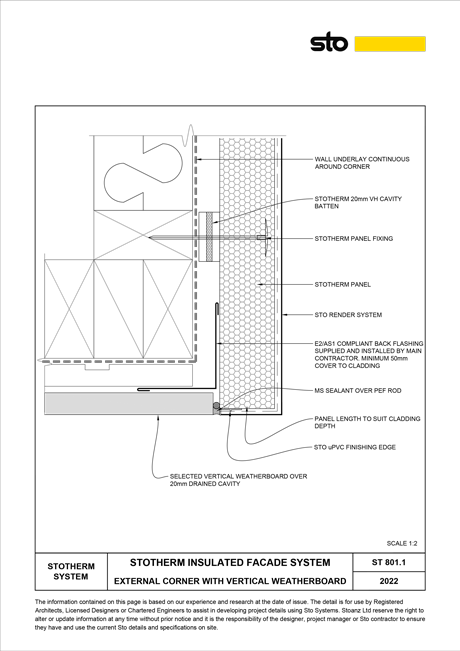 sto

WALL UNDERLAY CONTINUOUS AROUND CORNER

STOTHERM 20mm VH CAVITY BATTEN

STOTHERM PANEL FIXING

STOTHERM PANEL

STO RENDER SYSTEM

E2/AS1 COMPLIANT BACK FLASHING SUPPLIED AND INSTALLED BY MAIN CONTRACTOR. MINIMUM 50mm COVER TO CLADDING

MS SEALANT OVER PEF ROD

PANEL LENGTH TO SUIT CLADDING DEPTH

STO uPVC FINISHING EDGE

SELECTED VERTICAL WEATHERBOARD OVER 20mm DRAINED CAVITY

SCALE 1:2

| STOTHERM SYSTEM | STOTHERM INSULATED FACADE SYSTEM | ST 801.1 |
|---|---|---|
| | EXTERNAL CORNER WITH VERTICAL WEATHERBOARD | 2022 |

The information contained on this page is based on our experience and research at the date of issue. The detail is for use by Registered Architects, Licensed Designers or Chartered Engineers to assist in developing project details using Sto Systems. Stoanz Ltd reserve the right to alter or update information at any time without prior notice and it is the responsibility of the designer, project manager or Sto contractor to ensure they have and use the current Sto details and specifications on site.