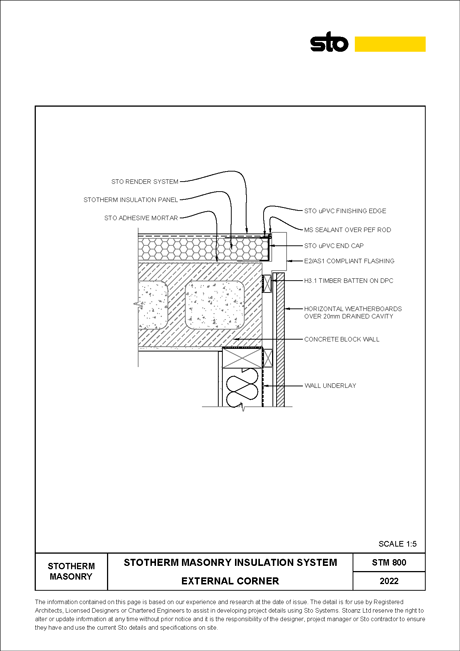 sto

STO RENDER SYSTEM
STOTHERM INSULATION PANEL
STO ADHESIVE MORTAR

STO uPVC FINISHING EDGE
MS SEALANT OVER PEF ROD
STO uPVC END CAP
E2/AS1 COMPLIANT FLASHING
H3.1 TIMBER BATTEN ON DPC
HORIZONTAL WEATHERBOARDS OVER 20mm DRAINED CAVITY
CONCRETE BLOCK WALL
WALL UNDERLAY

SCALE 1:5

| STOTHERM MASONRY | STOTHERM MASONRY INSULATION SYSTEM | STM 800 |
|---|---|---|
| | EXTERNAL CORNER | 2022 |

The information contained on this page is based on our experience and research at the date of issue. The detail is for use by Registered Architects, Licensed Designers or Chartered Engineers to assist in developing project details using Sto Systems. Stoanz Ltd reserve the right to alter or update information at any time without prior notice and it is the responsibility of the designer, project manager or Sto contractor to ensure they have and use the current Sto details and specifications on site.